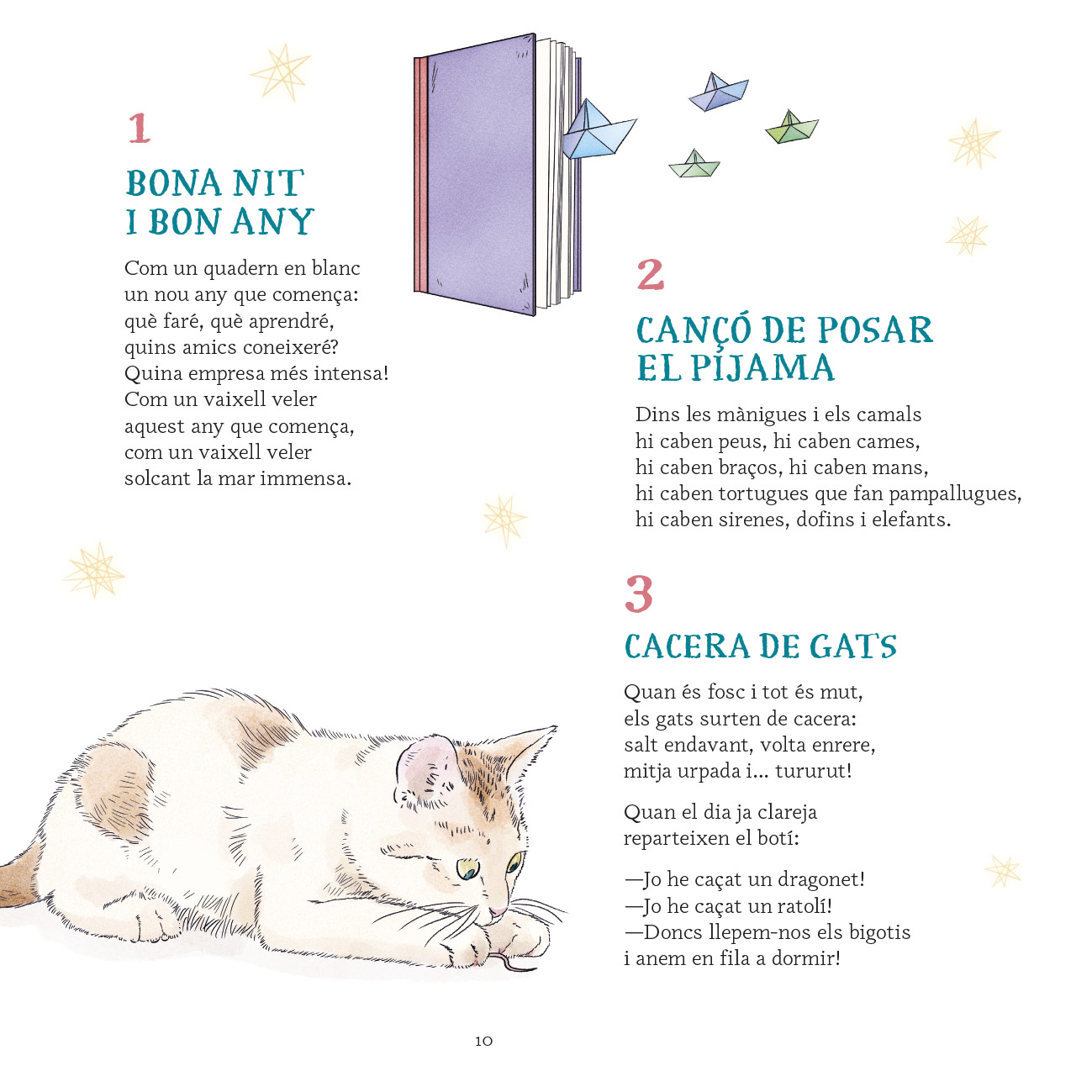 1

BONA NIT
I BON ANY

Com un quadern en blanc
un nou any que comença:
què faré, què aprendré,
quins amics coneixeré?
Quina empresa més intensa!
Com un vaixell veler
aquest any que comença,
com un vaixell veler
solcant la mar immensa.

2

CANÇÓ DE POSAR
EL PIJAMA

Dins les mànigues i els camals
hi caben peus, hi caben cames,
hi caben braços, hi caben mans,
hi caben tortugues que fan pampallugues,
hi caben sirenes, dofins i elefants.

3

CACERA DE GATS

Quan és fosc i tot és mut,
els gats surten de cacera:
salt endavant, volta enrere,
mitja urpada i... tururut!

Quan el dia ja clareja
reparteixen el botí:

—Jo he caçat un dragonet!
—Jo he caçat un ratolí!
—Doncs llepem-nos els bigotis
i anem en fila a dormir!

10