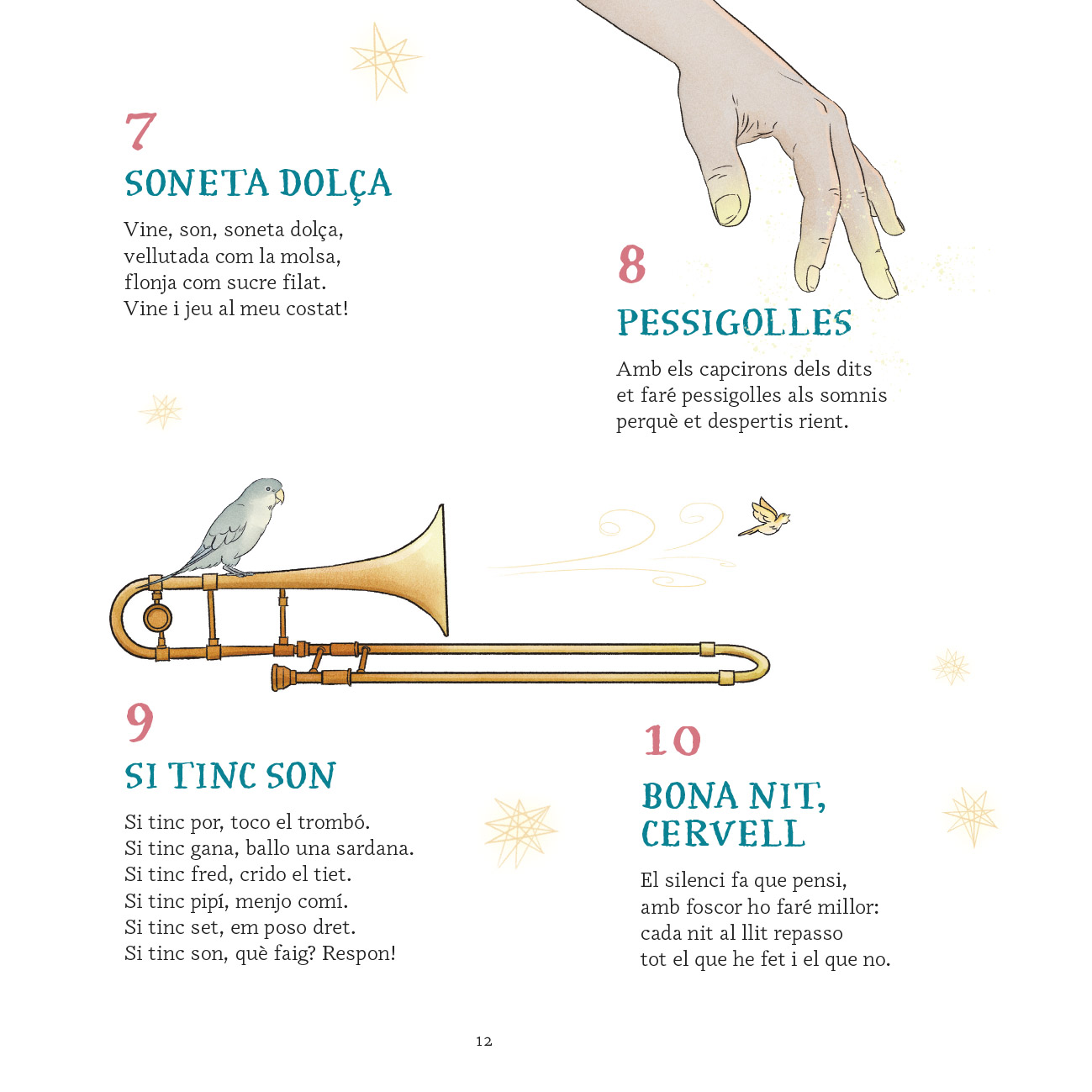 7
SONETA DOLÇA

Vine, son, soneta dolça,
vellutada com la molsa,
flonja com sucre filat.
Vine i jeu al meu costat!

8
PESSIGOLLES

Amb els capcirons dels dits
et faré pessigolles als somnis
perquè et despertis rient.

9
SI TINC SON

Si tinc por, toco el trombó.
Si tinc gana, ballo una sardana.
Si tinc fred, crido el tiet.
Si tinc pipí, menjo comí.
Si tinc set, em poso dret.
Si tinc son, què faig? Respon!

10
BONA NIT, CERVELL

El silenci fa que pensi,
amb foscor ho faré millor:
cada nit al llit repasso
tot el que he fet i el que no.

12